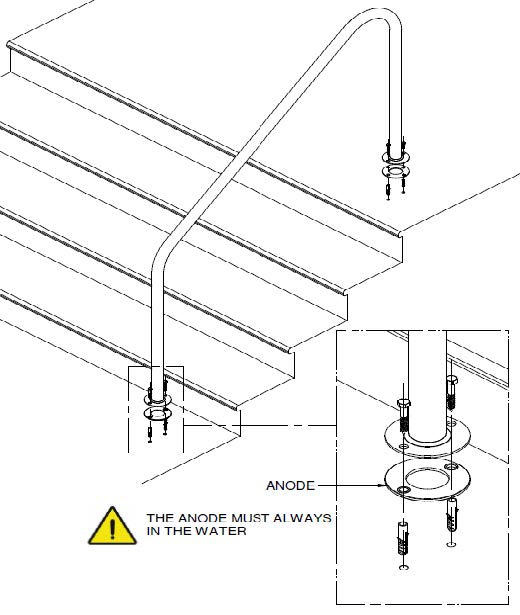 ANODE

THE ANODE MUST ALWAYS IN THE WATER