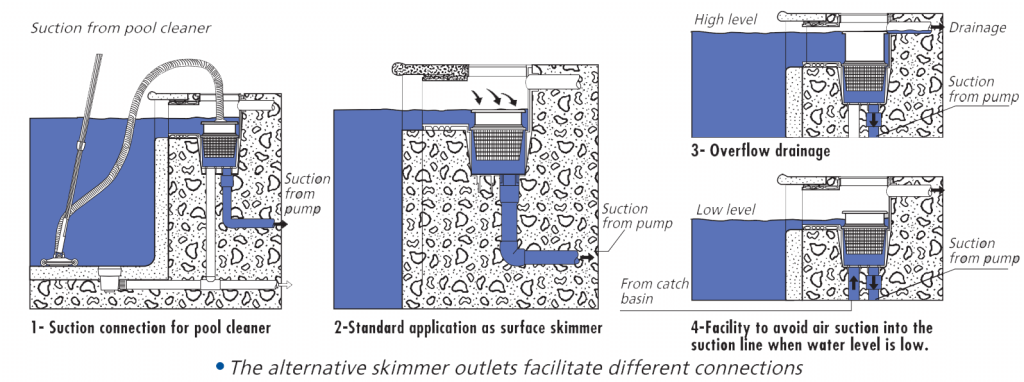 Suction from pool cleaner

Suction from pump

1- Suction connection for pool cleaner

Suction from pump

2-Standard application as surface skimmer

High level

Drainage

Suction from pump

3- Overflow drainage

Low level

Suction from pump

From catch basin

4-Facility to avoid air suction into the suction line when water level is low.

• The alternative skimmer outlets facilitate different connections